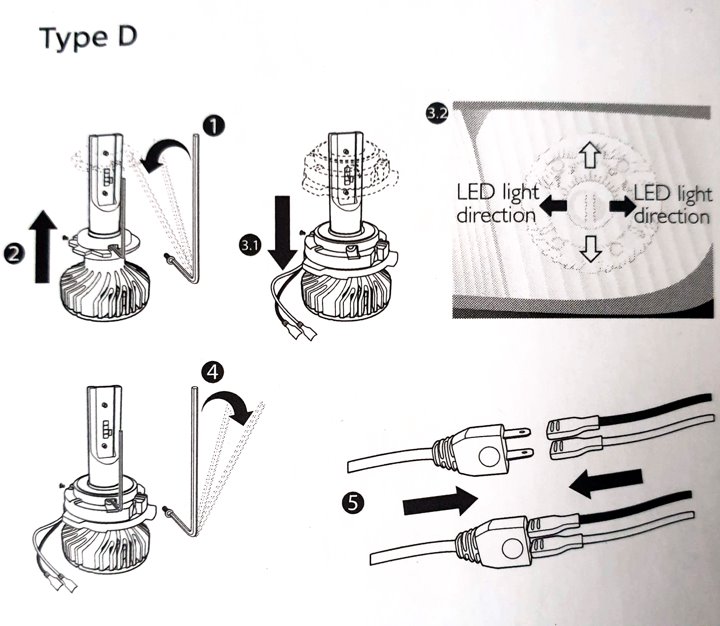 Type D

1

2

3.1

3.2

LED light direction

LED light direction

4

5